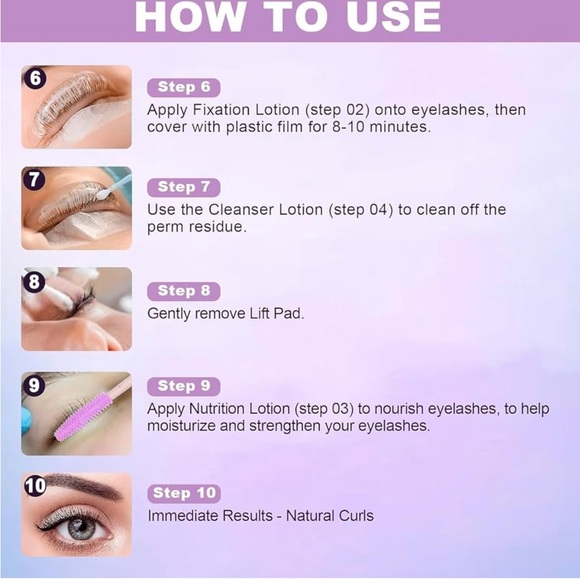 HOW TO USE

6

Step 6

Apply Fixation Lotion (step 02) onto eyelashes, then cover with plastic film for 8-10 minutes.

7

Step 7

Use the Cleanser Lotion (step 04) to clean off the perm residue.

8

Step 8

Gently remove Lift Pad.

9

Step 9

Apply Nutrition Lotion (step 03) to nourish eyelashes, to help moisturize and strengthen your eyelashes.

10

Step 10

Immediate Results - Natural Curls